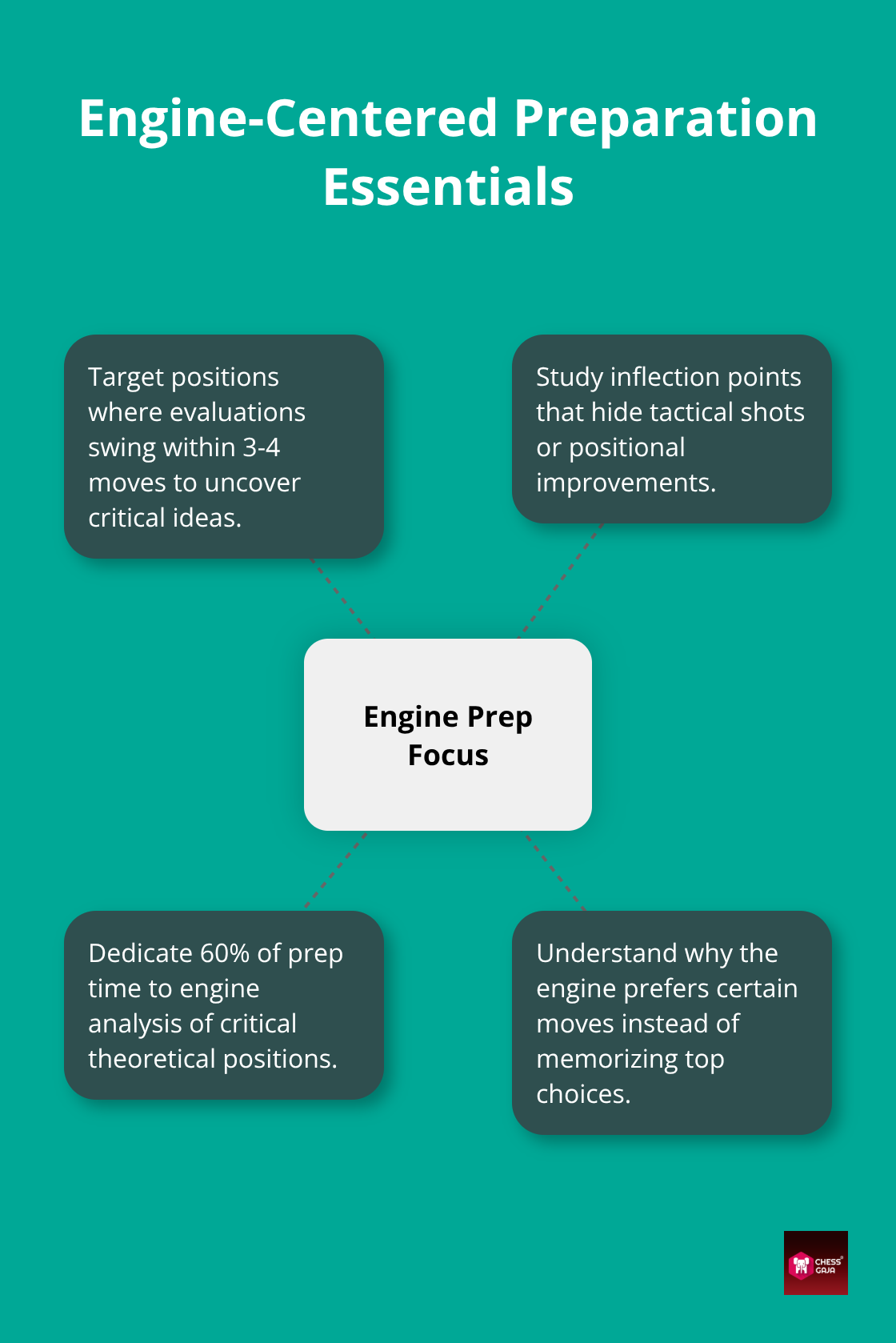 Engine-Centered Preparation Essentials

Target positions where evaluations swing within 3-4 moves to uncover critical ideas.

Study inflection points that hide tactical shots or positional improvements.

Engine Prep Focus

Dedicate 60% of prep time to engine analysis of critical theoretical positions.

Understand why the engine prefers certain moves instead of memorizing top choices.

CHESS GAJA