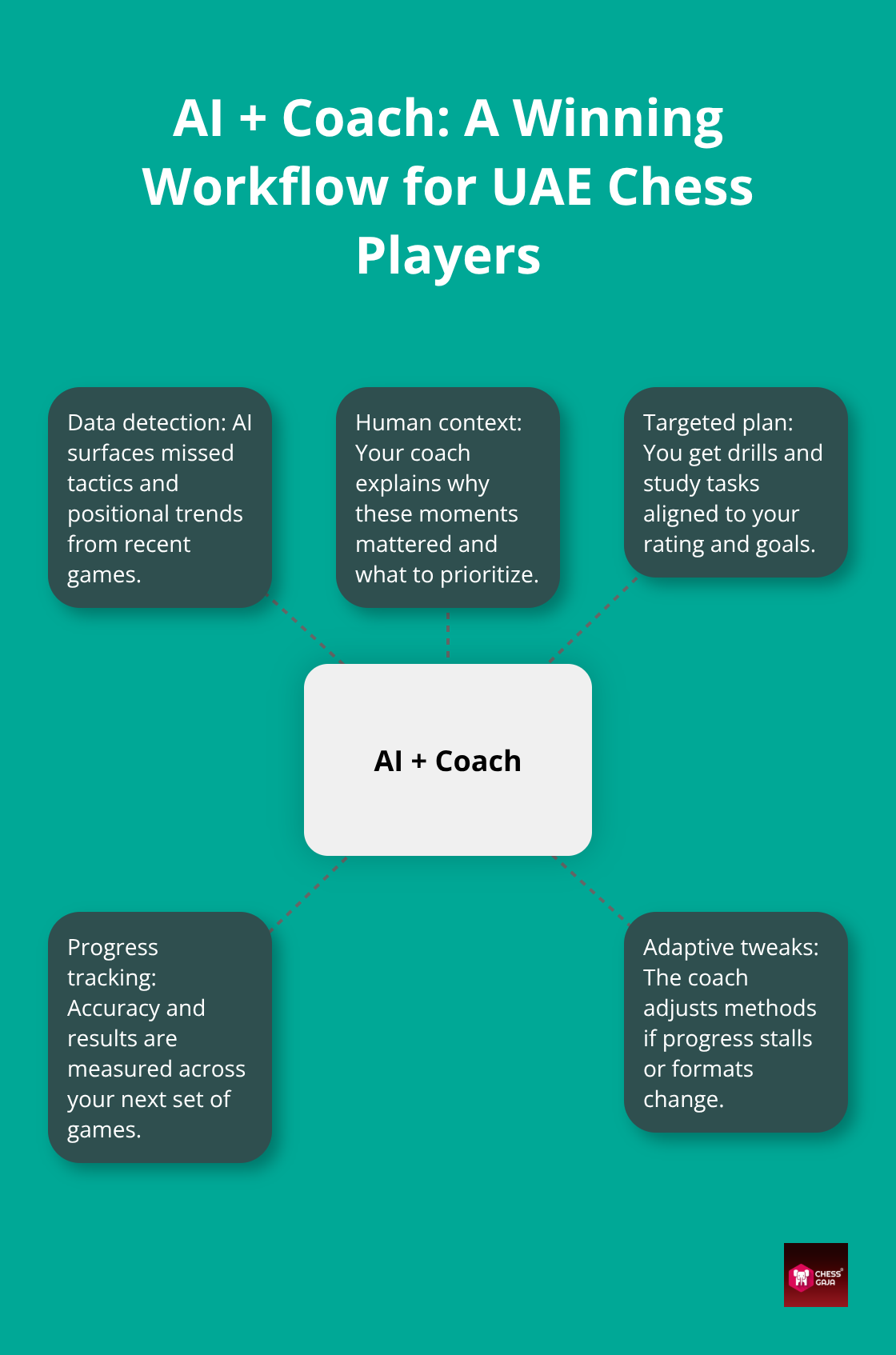 AI + Coach: A Winning Workflow for UAE Chess Players

Data detection: AI surfaces missed tactics and positional trends from recent games.

Human context: Your coach explains why these moments mattered and what to prioritize.

Targeted plan: You get drills and study tasks aligned to your rating and goals.

AI + Coach

Progress tracking: Accuracy and results are measured across your next set of games.

Adaptive tweaks: The coach adjusts methods if progress stalls or formats change.

CHESS GAJA