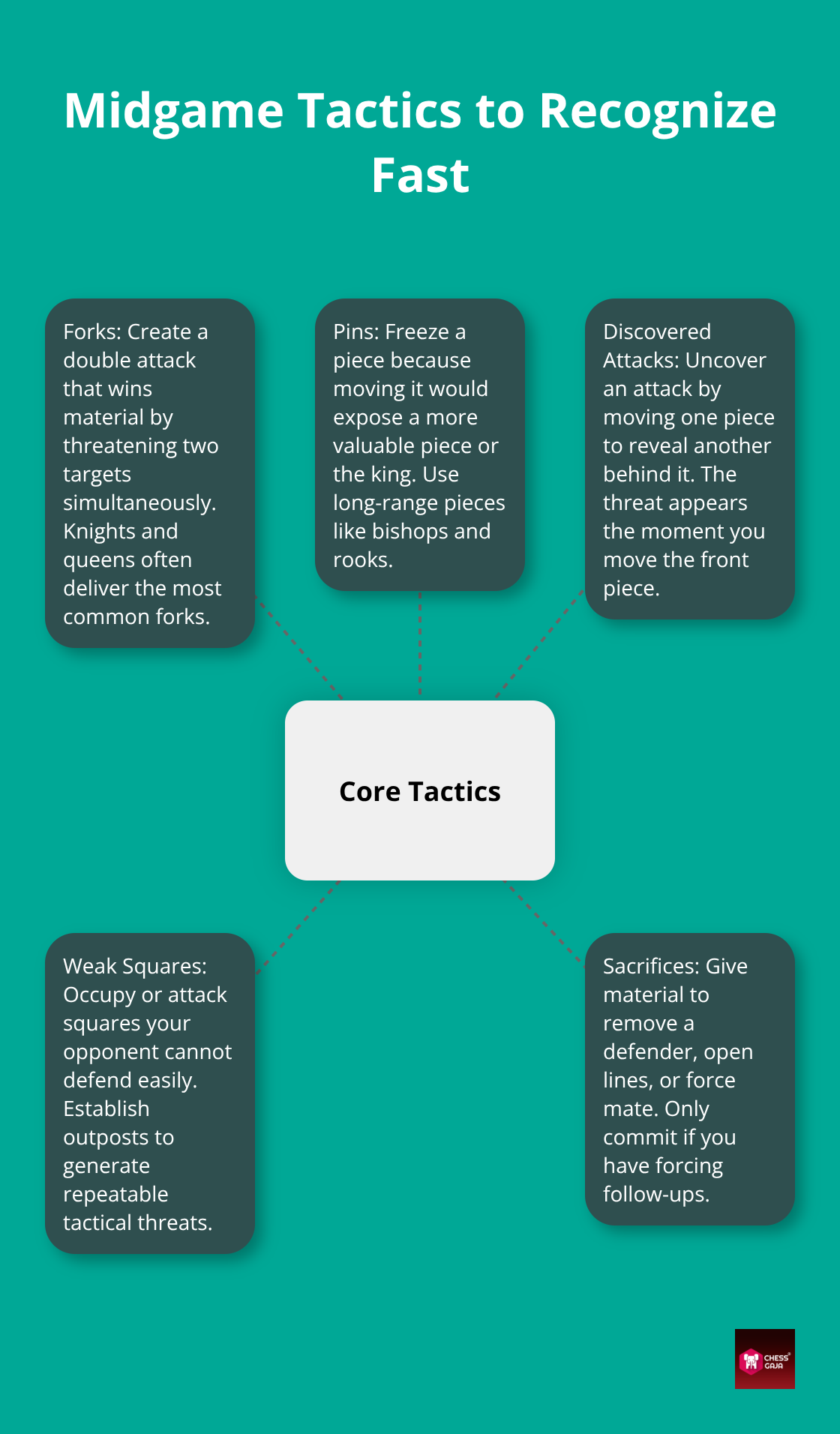 Midgame Tactics to Recognize Fast

Forks: Create a double attack that wins material by threatening two targets simultaneously. Knights and queens often deliver the most common forks.

Pins: Freeze a piece because moving it would expose a more valuable piece or the king. Use long-range pieces like bishops and rooks.

Discovered Attacks: Uncover an attack by moving one piece to reveal another behind it. The threat appears the moment you move the front piece.

Core Tactics

Weak Squares: Occupy or attack squares your opponent cannot defend easily. Establish outposts to generate repeatable tactical threats.

Sacrifices: Give material to remove a defender, open lines, or force mate. Only commit if you have forcing follow-ups.

CHESS GAJA