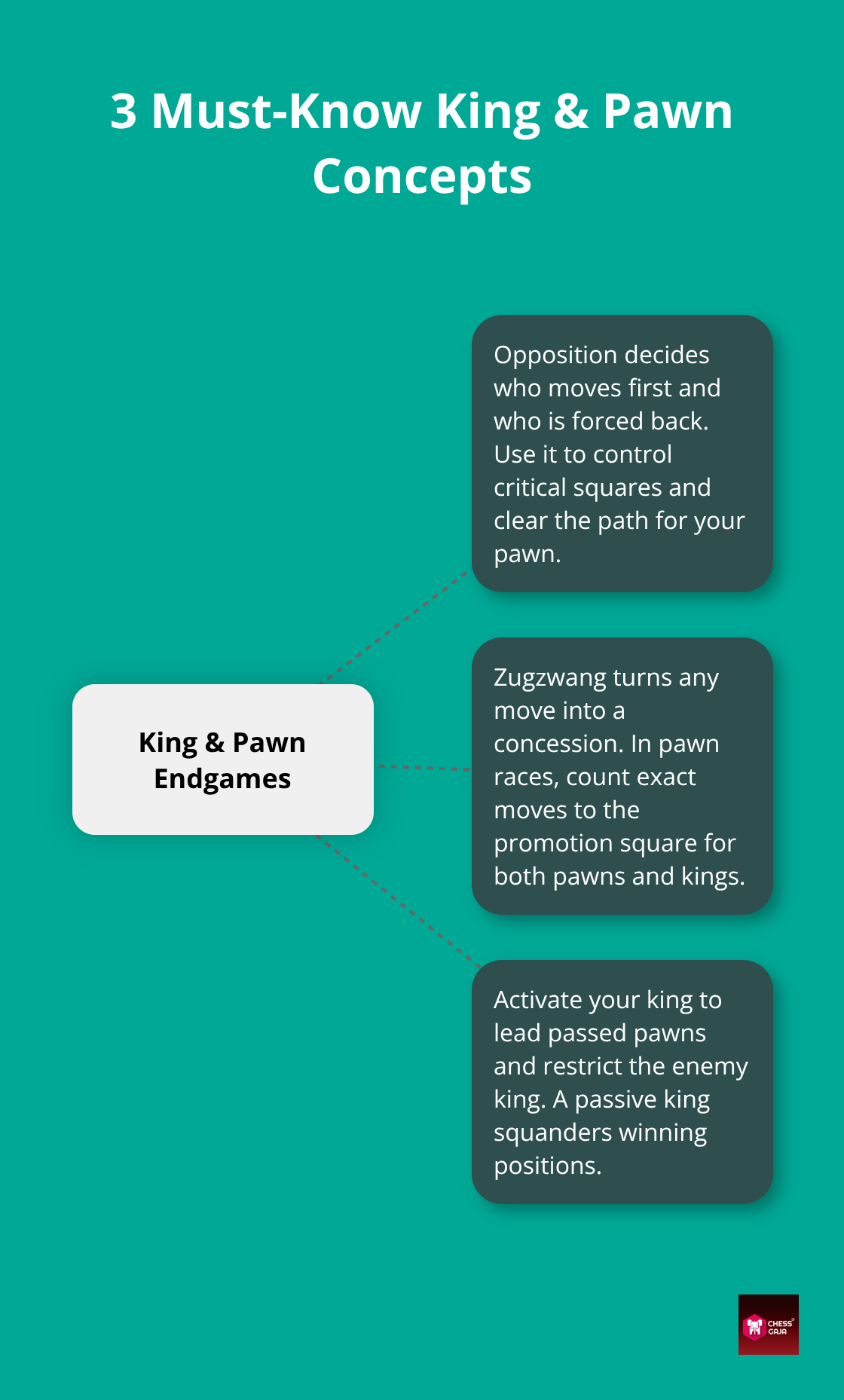 3 Must-Know King & Pawn Concepts

King & Pawn Endgames

Opposition decides who moves first and who is forced back. Use it to control critical squares and clear the path for your pawn.

Zugzwang turns any move into a concession. In pawn races, count exact moves to the promotion square for both pawns and kings.

Activate your king to lead passed pawns and restrict the enemy king. A passive king squanders winning positions.

CHESS GAJA