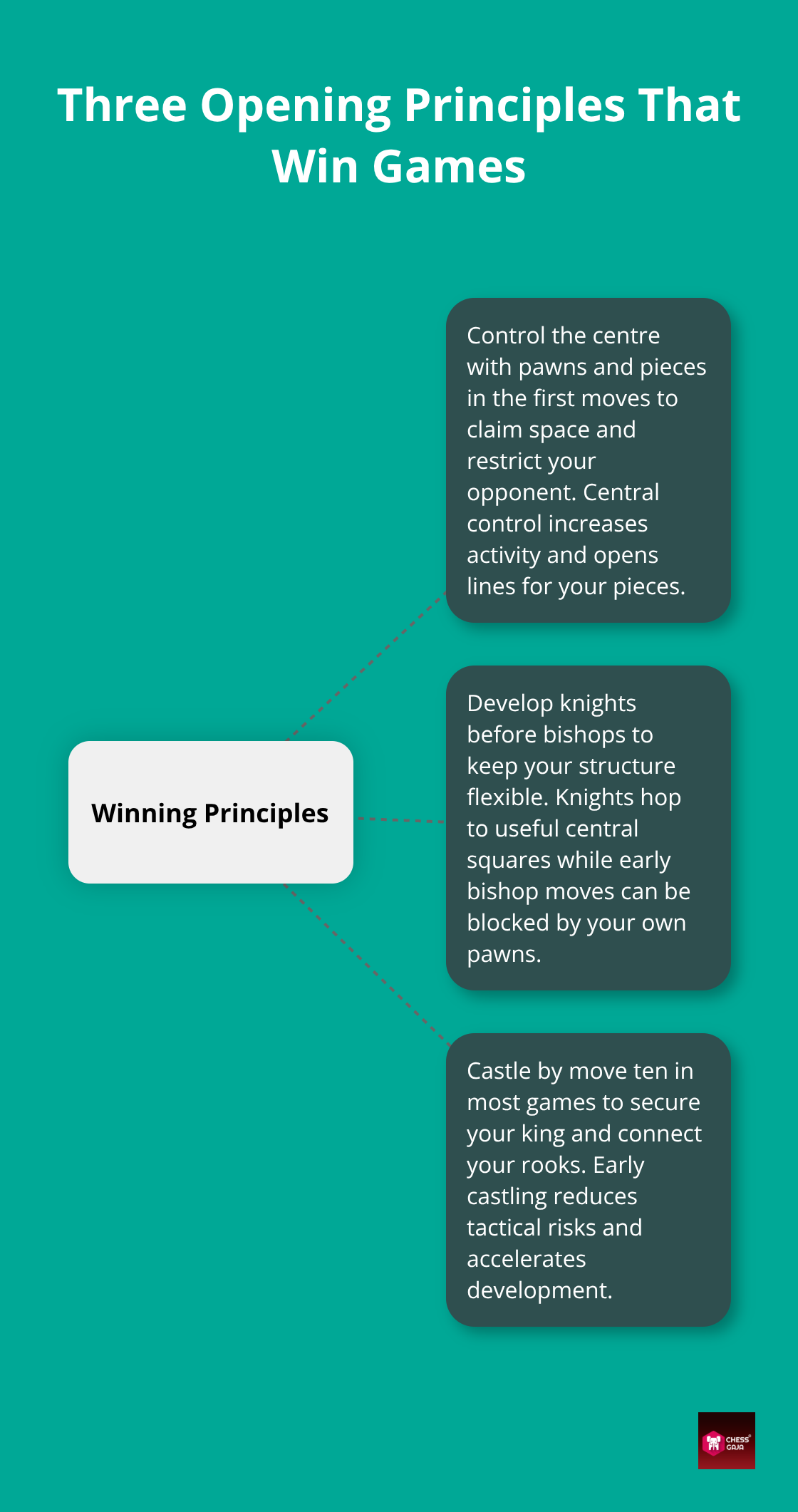 Three Opening Principles That Win Games

Winning Principles

Control the centre with pawns and pieces in the first moves to claim space and restrict your opponent. Central control increases activity and opens lines for your pieces.

Develop knights before bishops to keep your structure flexible. Knights hop to useful central squares while early bishop moves can be blocked by your own pawns.

Castle by move ten in most games to secure your king and connect your rooks. Early castling reduces tactical risks and accelerates development.

CHESS GAJA