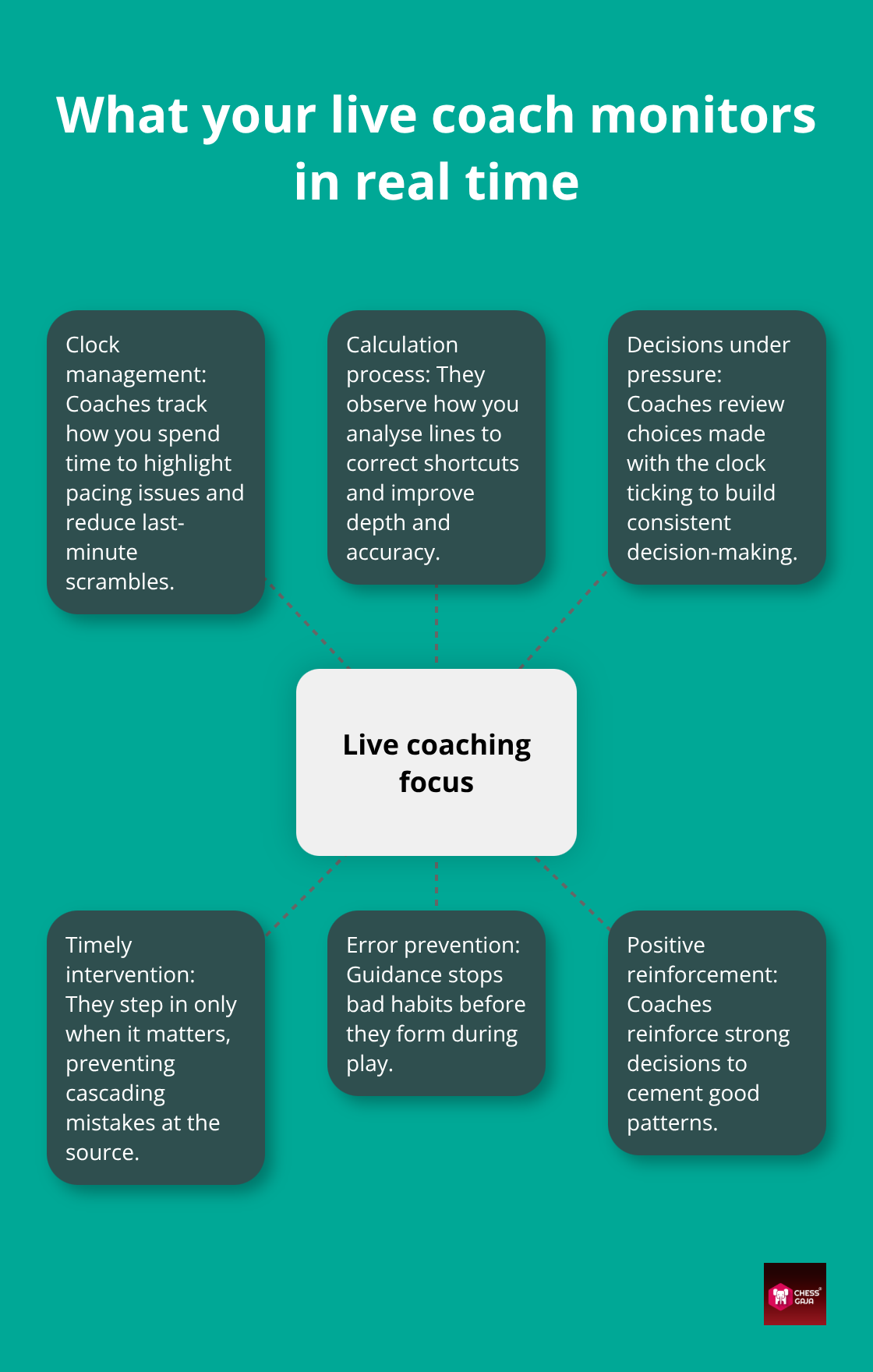 What your live coach monitors in real time

Clock management: Coaches track how you spend time to highlight pacing issues and reduce last-minute scrambles.

Calculation process: They observe how you analyse lines to correct shortcuts and improve depth and accuracy.

Decisions under pressure: Coaches review choices made with the clock ticking to build consistent decision-making.

Live coaching focus

Timely intervention: They step in only when it matters, preventing cascading mistakes at the source.

Error prevention: Guidance stops bad habits before they form during play.

Positive reinforcement: Coaches reinforce strong decisions to cement good patterns.

CHESS GAJA