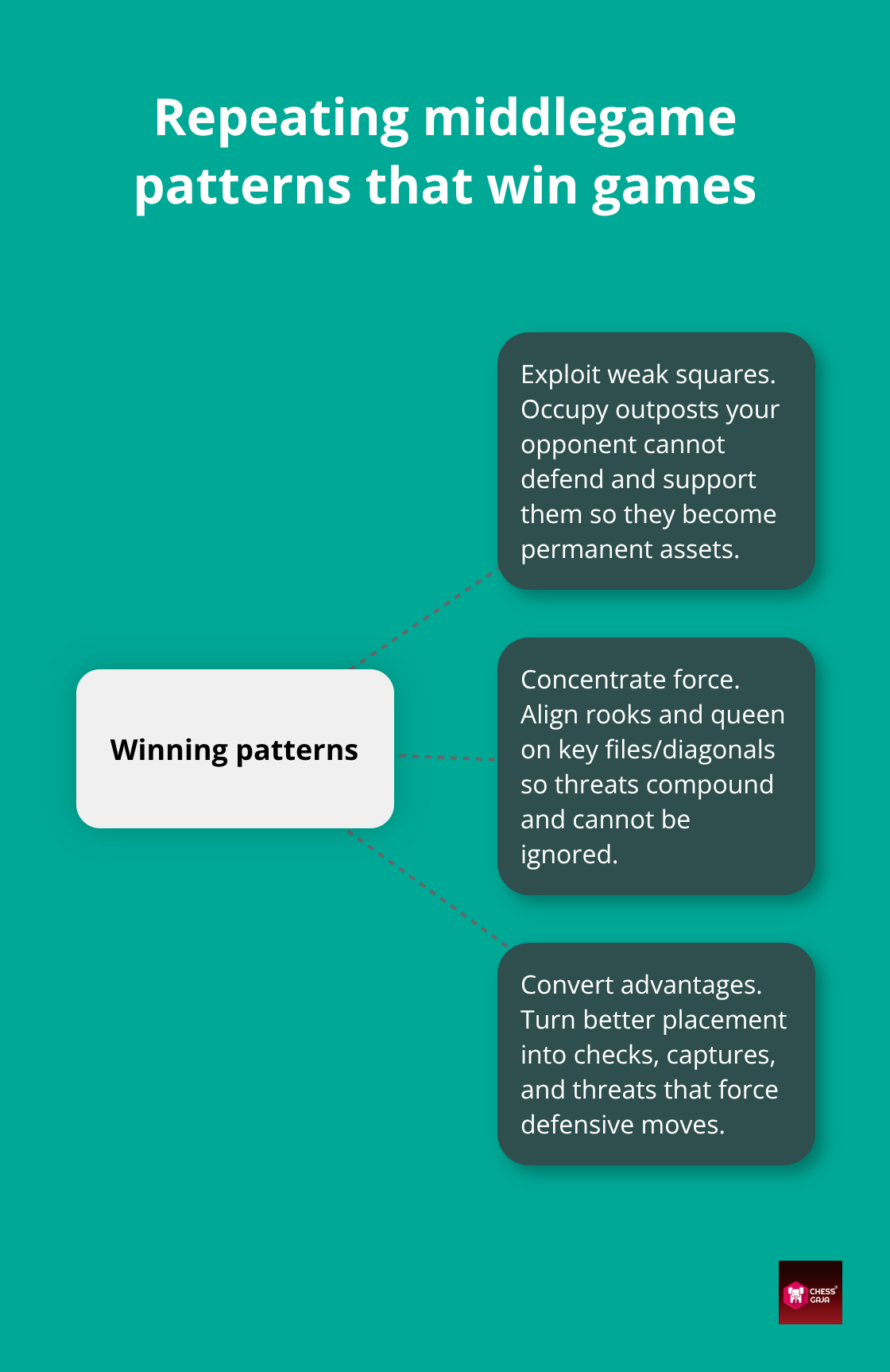 Repeating middlegame patterns that win games

Winning patterns

Exploit weak squares. Occupy outposts your opponent cannot defend and support them so they become permanent assets.

Concentrate force. Align rooks and queen on key files/diagonals so threats compound and cannot be ignored.

Convert advantages. Turn better placement into checks, captures, and threats that force defensive moves.

CHESS GAJA