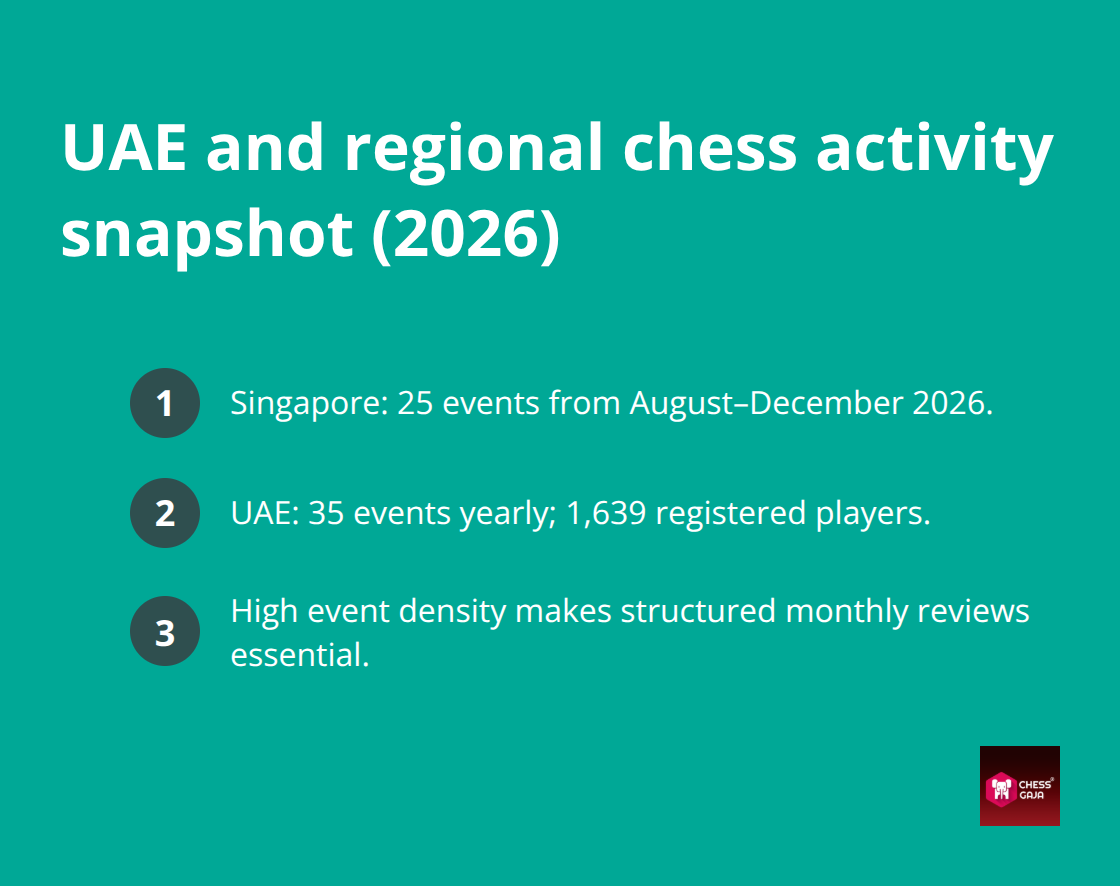 UAE and regional chess activity snapshot (2026)

1 Singapore: 25 events from August–December 2026.

2 UAE: 35 events yearly; 1,639 registered players.

3 High event density makes structured monthly reviews essential.

CHESS GAJA