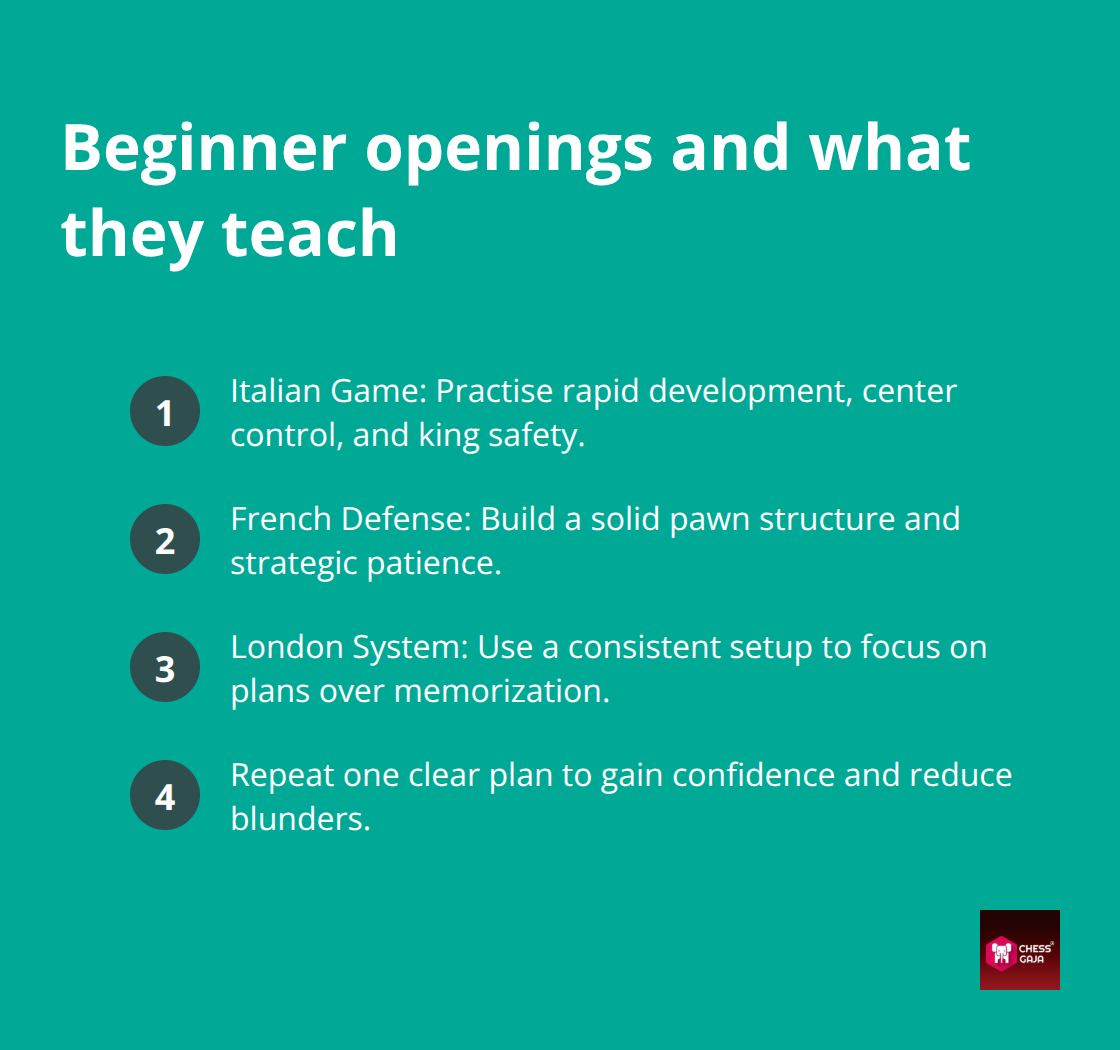 Beginner openings and what they teach

1 Italian Game: Practise rapid development, center control, and king safety.

2 French Defense: Build a solid pawn structure and strategic patience.

3 London System: Use a consistent setup to focus on plans over memorization.

4 Repeat one clear plan to gain confidence and reduce blunders.

CHESS GAJA