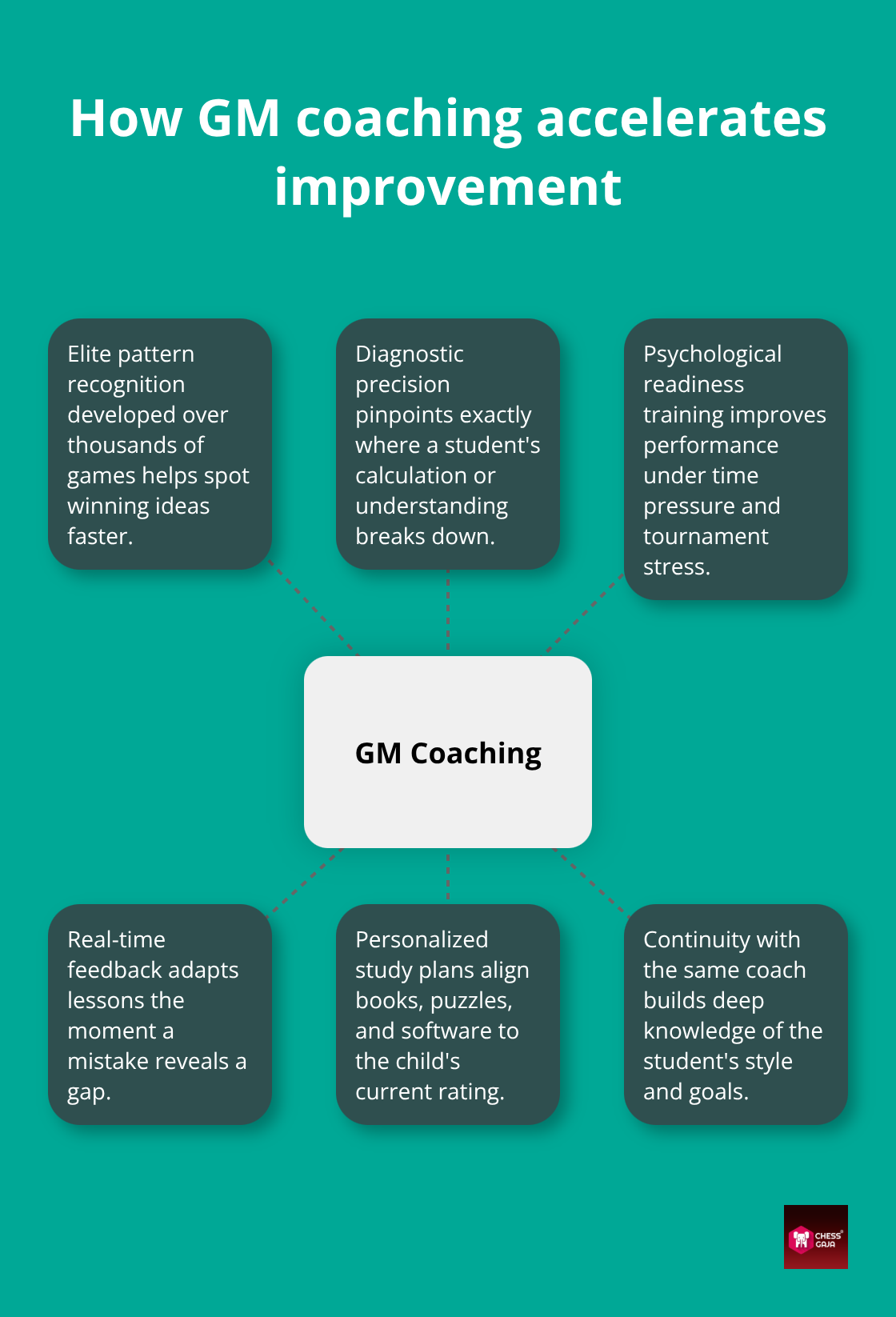 How GM coaching accelerates improvement

Elite pattern recognition developed over thousands of games helps spot winning ideas faster.

Diagnostic precision pinpoints exactly where a student's calculation or understanding breaks down.

Psychological readiness training improves performance under time pressure and tournament stress.

GM Coaching

Real-time feedback adapts lessons the moment a mistake reveals a gap.

Personalized study plans align books, puzzles, and software to the child's current rating.

Continuity with the same coach builds deep knowledge of the student's style and goals.

CHESS GAJA