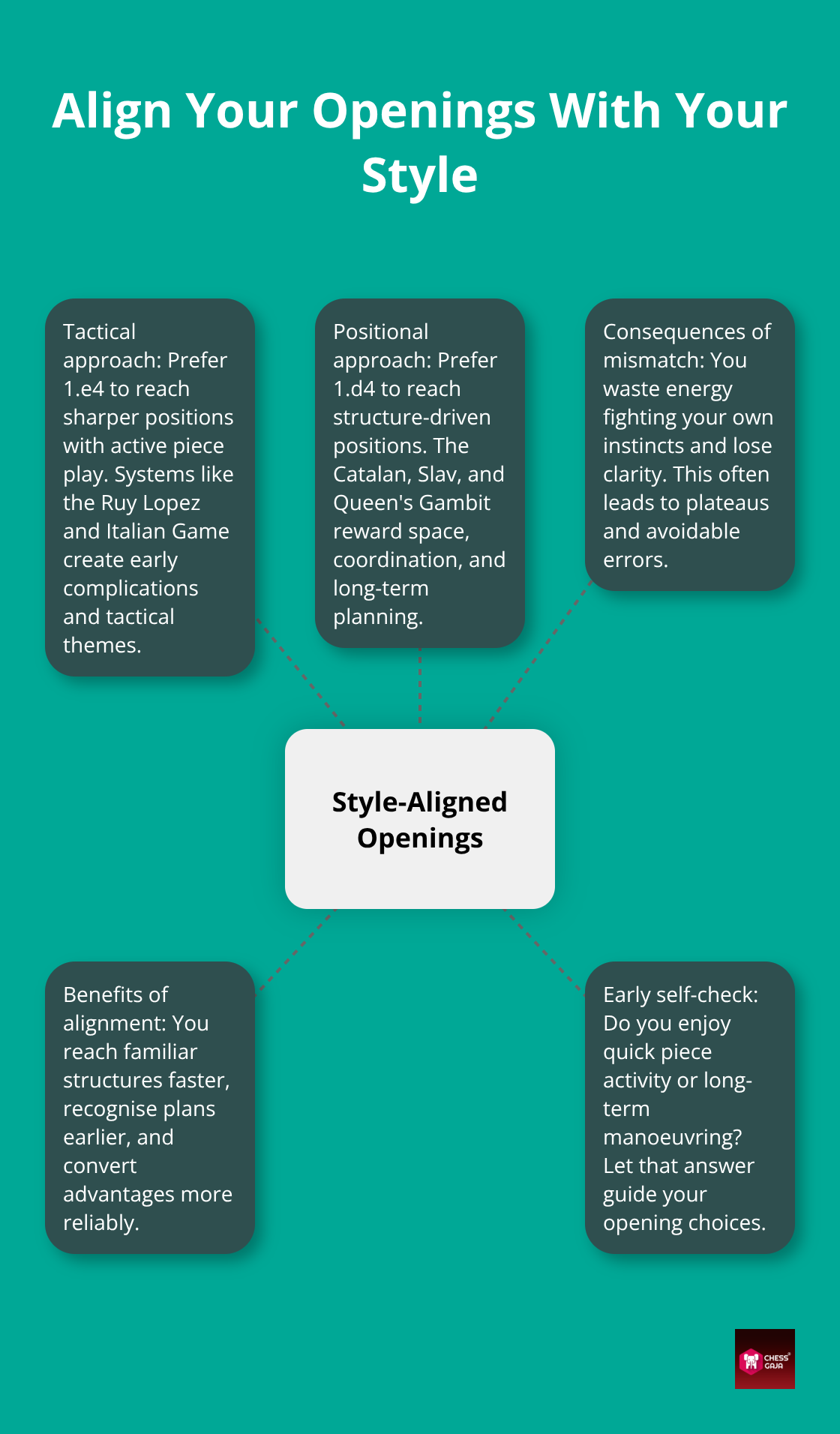 Align Your Openings With Your Style

Tactical approach: Prefer 1.e4 to reach sharper positions with active piece play. Systems like the Ruy Lopez and Italian Game create early complications and tactical themes.

Positional approach: Prefer 1.d4 to reach structure-driven positions. The Catalan, Slav, and Queen's Gambit reward space, coordination, and long-term planning.

Consequences of mismatch: You waste energy fighting your own instincts and lose clarity. This often leads to plateaus and avoidable errors.

Style-Aligned Openings

Benefits of alignment: You reach familiar structures faster, recognise plans earlier, and convert advantages more reliably.

Early self-check: Do you enjoy quick piece activity or long-term manoeuvring? Let that answer guide your opening choices.

CHESS GAJA