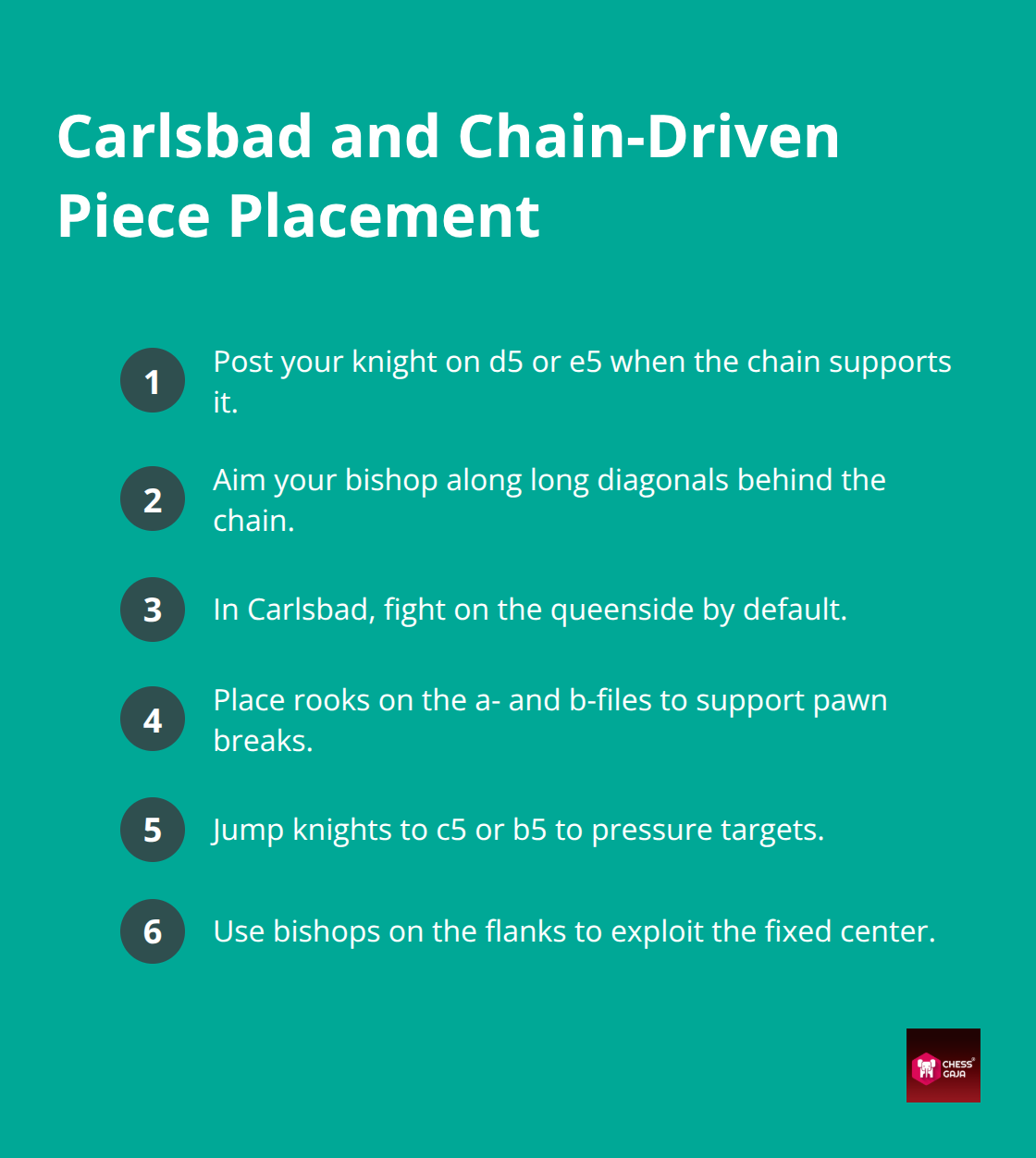 Carlsbad and Chain-Driven Piece Placement

1 Post your knight on d5 or e5 when the chain supports it.

2 Aim your bishop along long diagonals behind the chain.

3 In Carlsbad, fight on the queenside by default.

4 Place rooks on the a- and b-files to support pawn breaks.

5 Jump knights to c5 or b5 to pressure targets.

6 Use bishops on the flanks to exploit the fixed center.

CHESS® GAJA