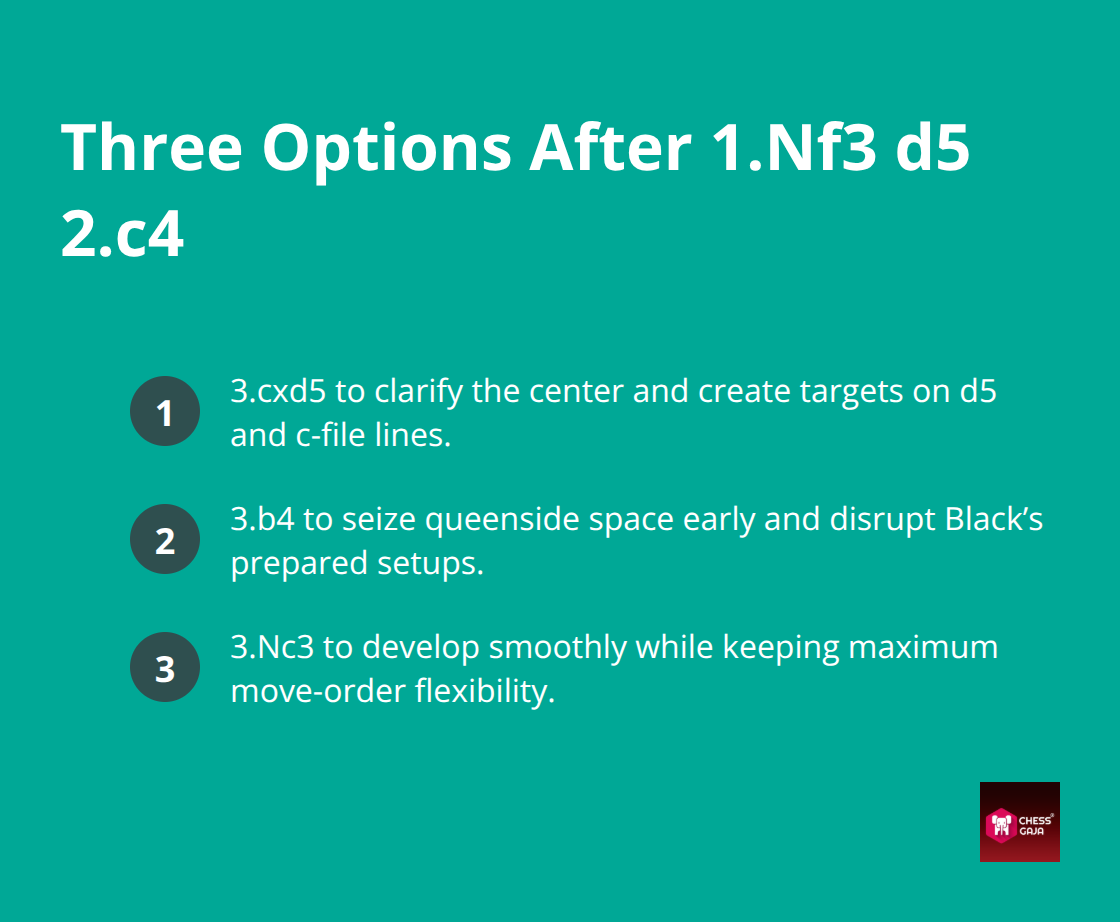 Three Options After 1.Nf3 d5 2.c4

1 3.cxd5 to clarify the center and create targets on d5 and c-file lines.

2 3.b4 to seize queenside space early and disrupt Black's prepared setups.

3 3.Nc3 to develop smoothly while keeping maximum move-order flexibility.

CHESS GAJA