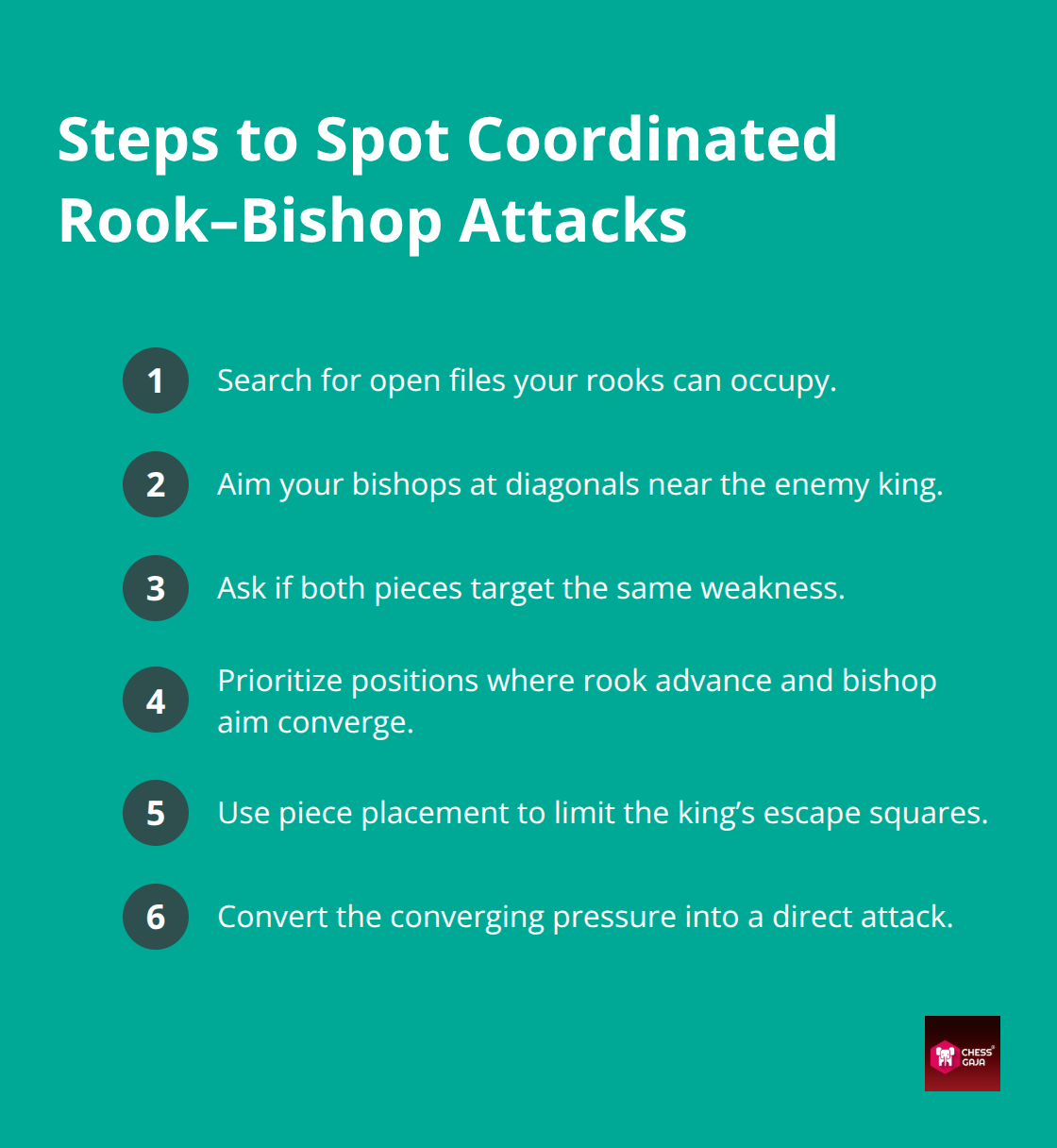 Steps to Spot Coordinated Rook–Bishop Attacks

1 Search for open files your rooks can occupy.

2 Aim your bishops at diagonals near the enemy king.

3 Ask if both pieces target the same weakness.

4 Prioritize positions where rook advance and bishop aim converge.

5 Use piece placement to limit the king's escape squares.

6 Convert the converging pressure into a direct attack.

CHESS® GAJA