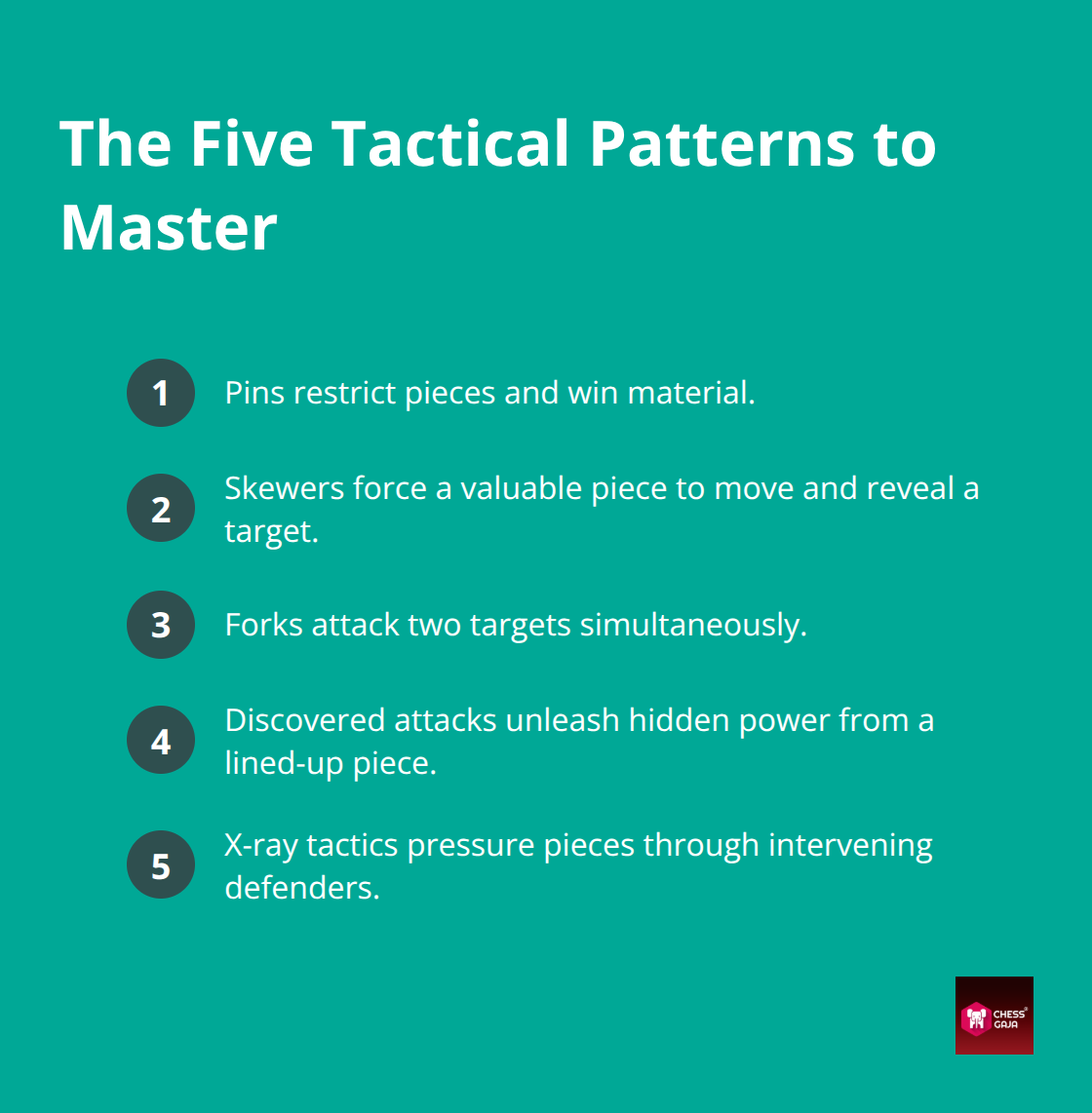 The Five Tactical Patterns to Master

1 Pins restrict pieces and win material.

2 Skewers force a valuable piece to move and reveal a target.

3 Forks attack two targets simultaneously.

4 Discovered attacks unleash hidden power from a lined-up piece.

5 X-ray tactics pressure pieces through intervening defenders.

CHESS® GAJA