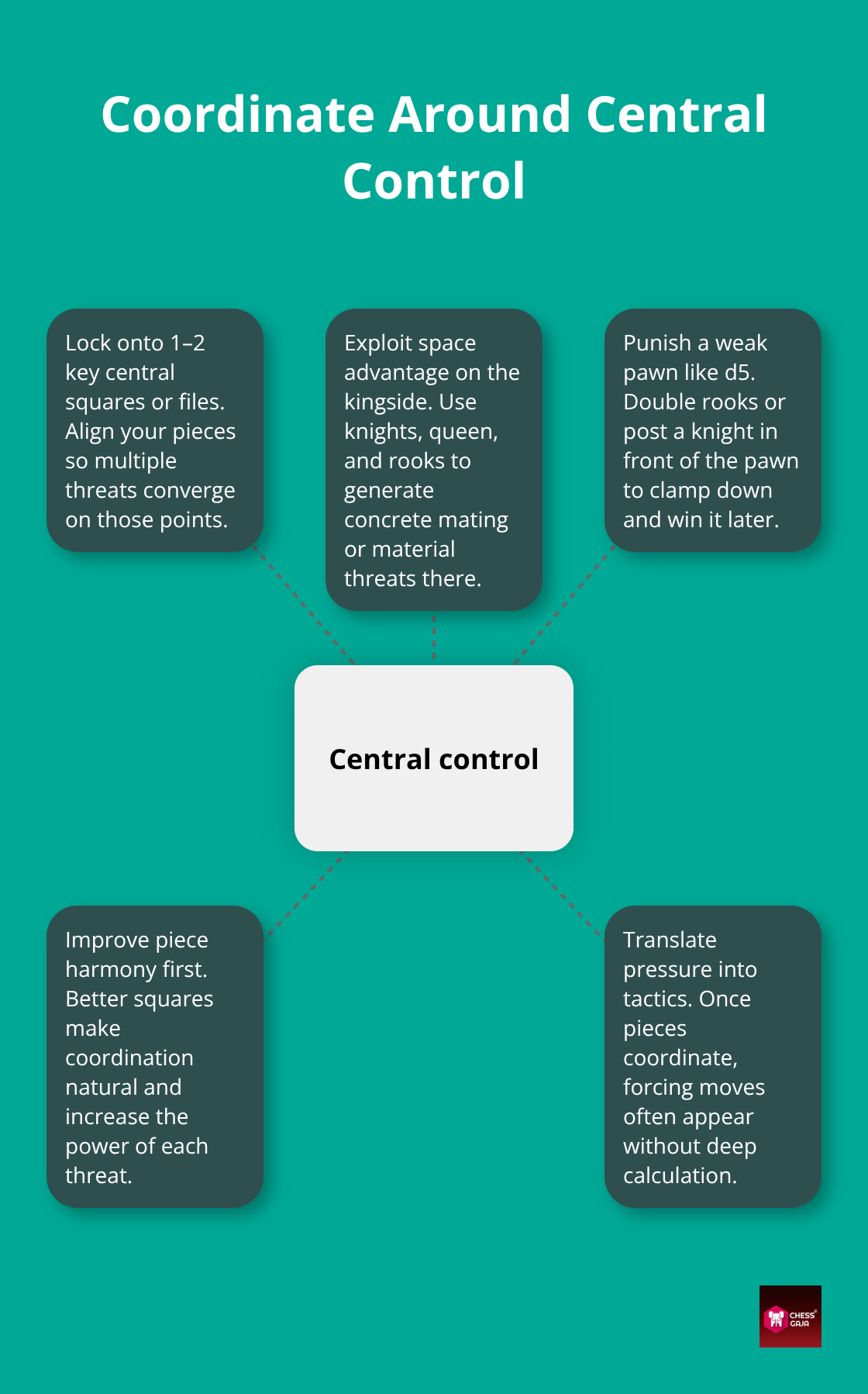 Coordinate Around Central Control

Lock onto 1–2 key central squares or files. Align your pieces so multiple threats converge on those points.

Exploit space advantage on the kingside. Use knights, queen, and rooks to generate concrete mating or material threats there.

Punish a weak pawn like d5. Double rooks or post a knight in front of the pawn to clamp down and win it later.

Central control

Improve piece harmony first. Better squares make coordination natural and increase the power of each threat.

Translate pressure into tactics. Once pieces coordinate, forcing moves often appear without deep calculation.

CHESS GAJA